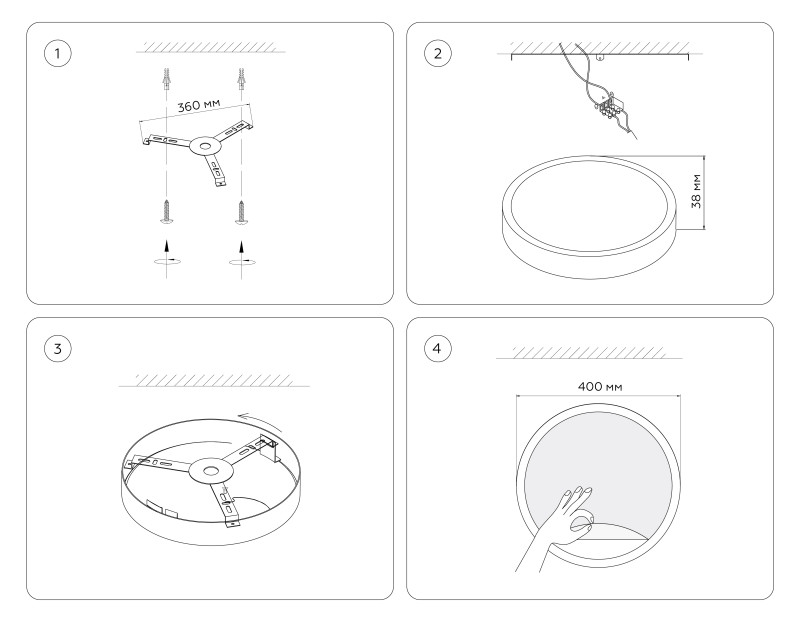 1

360 мм

2

38 мм

3

4

400 мм